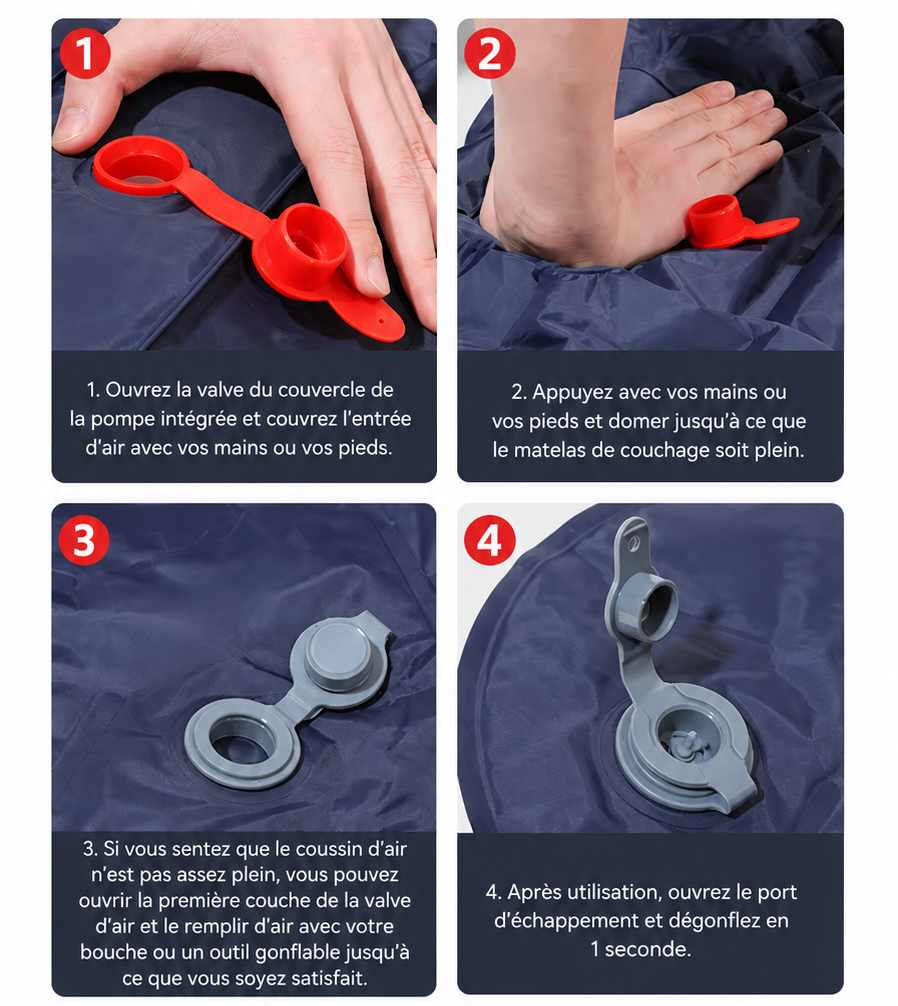 1

1. Ouvrez la valve du couvercle de la pompe intégrée et couvrez l'entrée d'air avec vos mains ou vos pieds.

2

2. Appuyez avec vos mains ou vos pieds et domer jusqu'à ce que le matelas de couchage soit plein.

3

3. Si vous sentez que le coussin d'air n'est pas assez plein, vous pouvez ouvrir la première couche de la valve d'air et le remplir d'air avec votre bouche ou un outil gonflable jusqu'à ce que vous soyez satisfait.

4

4. Après utilisation, ouvrez le port d'échappement et dégonflez en 1 seconde.