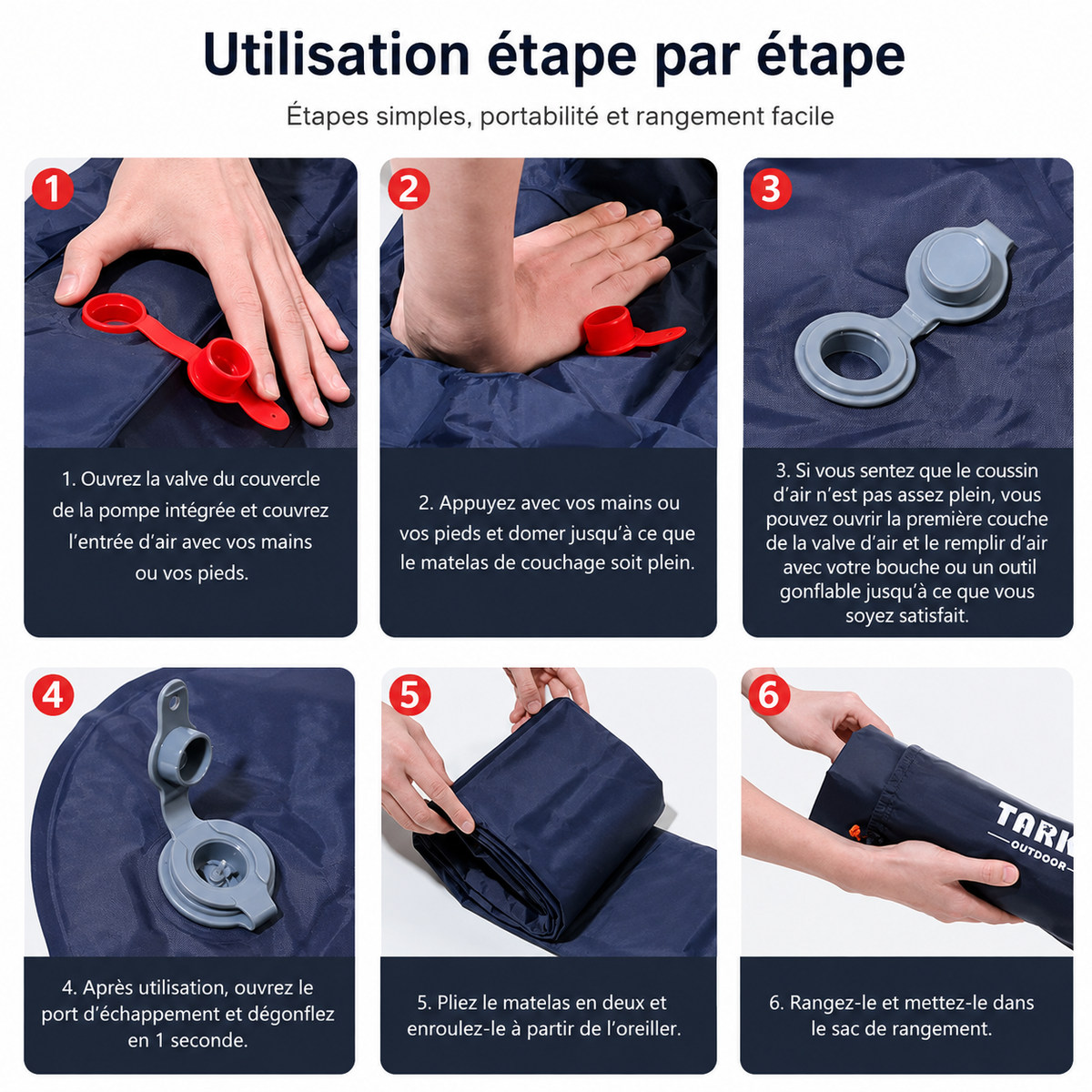 Utilisation étape par étape

Étapes simples, portabilité et rangement facile

1

1. Ouvrez la valve du couvercle de la pompe intégrée et couvrez l'entrée d'air avec vos mains ou vos pieds.

2

2. Appuyez avec vos mains ou vos pieds et domer jusqu'à ce que le matelas de couchage soit plein.

3

3. Si vous sentez que le coussin d'air n'est pas assez plein, vous pouvez ouvrir la première couche de la valve d'air et le remplir d'air avec votre bouche ou un outil gonflable jusqu'à ce que vous soyez satisfait.

4

4. Après utilisation, ouvrez le port d'échappement et dégonflez en 1 seconde.

5

5. Pliez le matelas en deux et enroulez-le à partir de l'oreiller.

6

TARK
OUTDOOR

6. Rangez-le et mettez-le dans le sac de rangement.