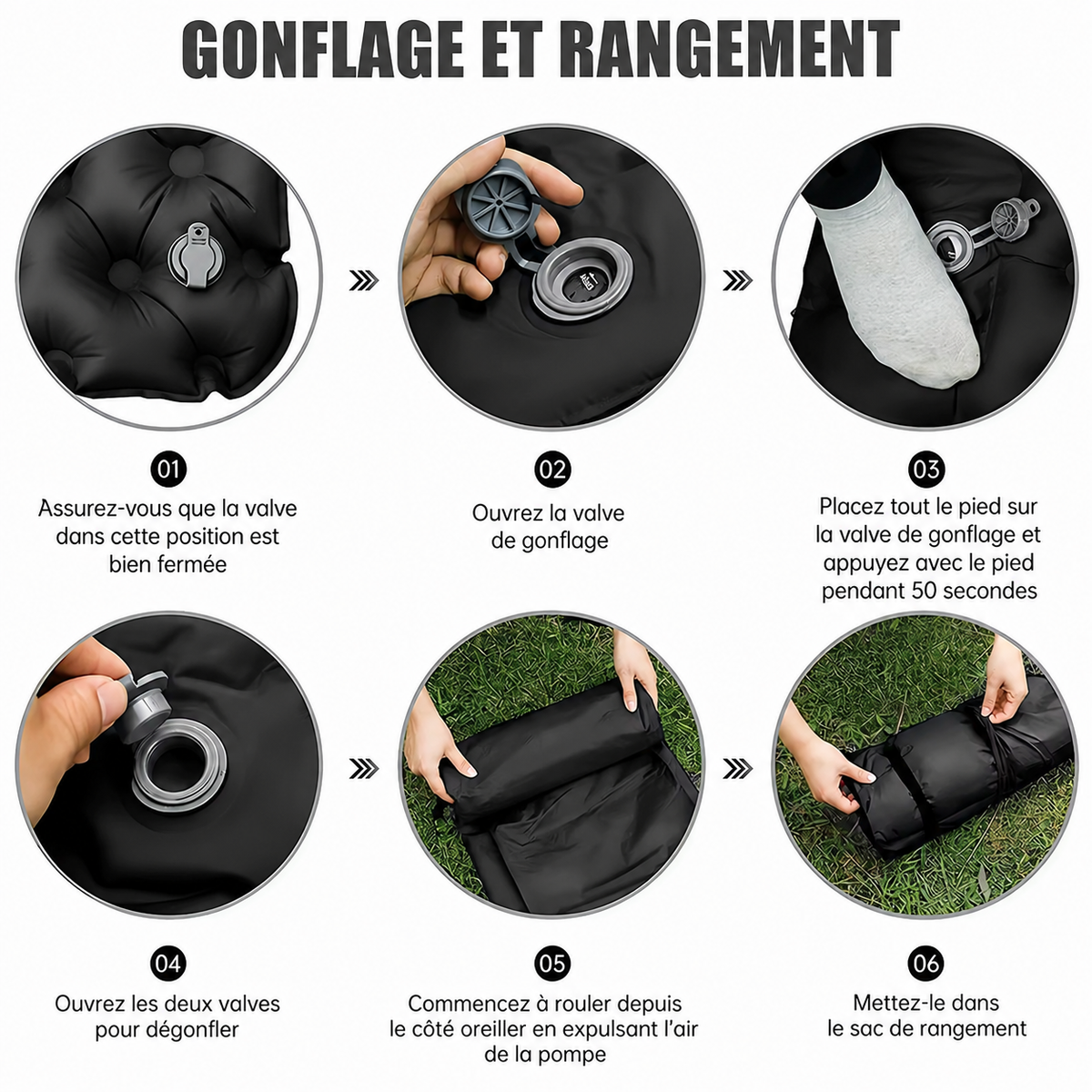 GONFLAGE ET RANGEMENT

01
Assurez-vous que la valve dans cette position est bien fermée

02
Ouvrez la valve de gonflage

03
Placez tout le pied sur la valve de gonflage et appuyez avec le pied pendant 50 secondes

04
Ouvrez les deux valves pour dégonfler

05
Commencez à rouler depuis le côté oreiller en expulsant l'air de la pompe

06
Mettez-le dans le sac de rangement